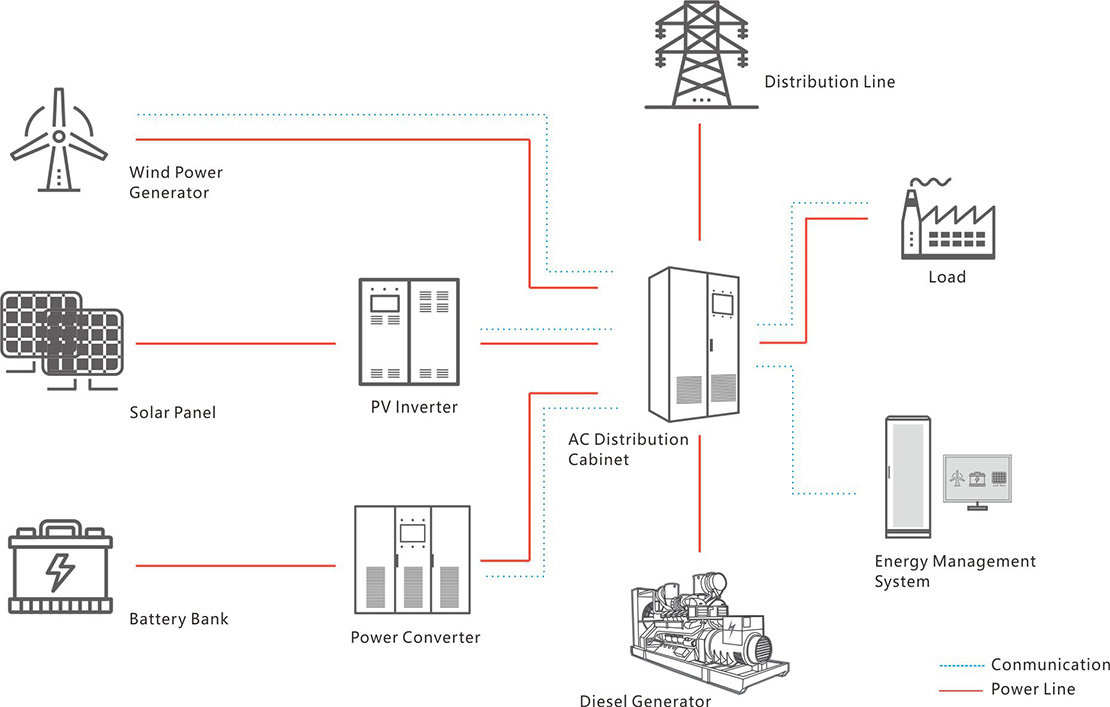 Distribution Line

Wind Power Generator

Load

Solar Panel

PV Inverter

AC Distribution Cabinet

Energy Management System

Battery Bank

Power Converter

Diesel Generator

Conmunication
Power Line